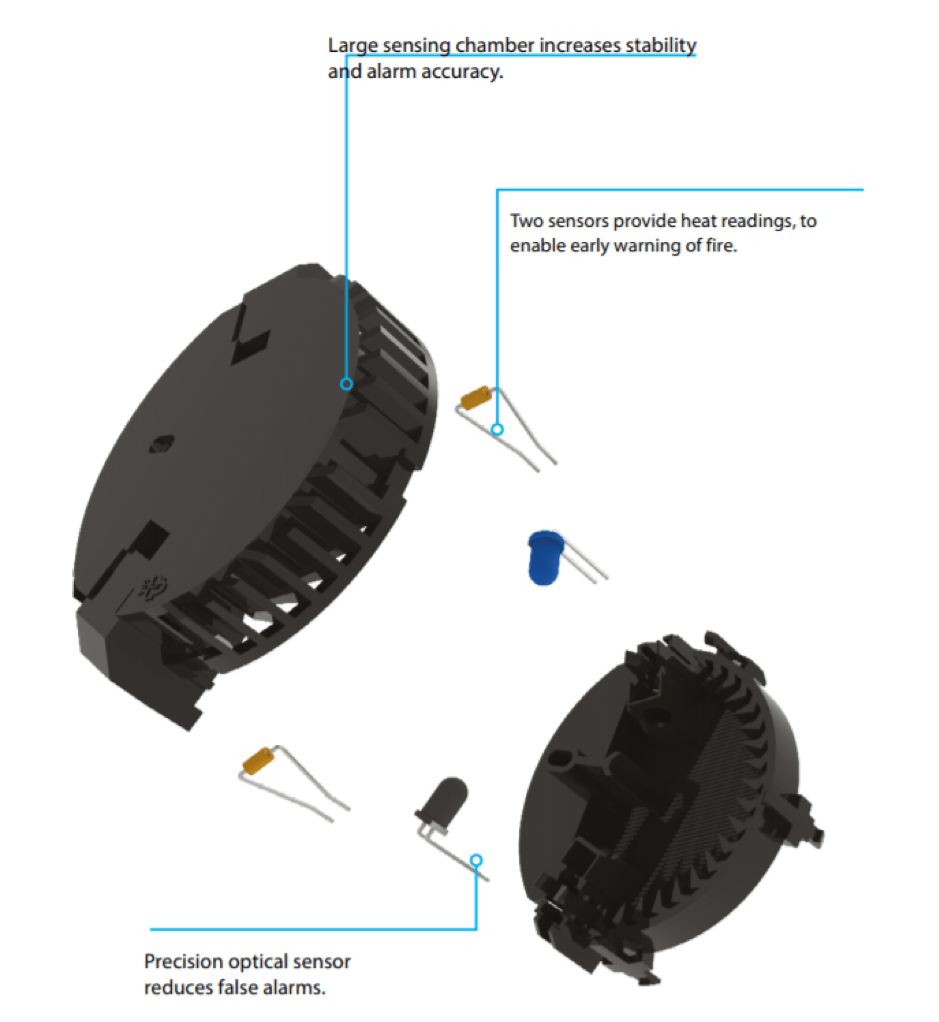 Large sensing chamber increases stability and alarm accuracy.

Two sensors provide heat readings, to enable early warning of fire.

Precision optical sensor reduces false alarms.